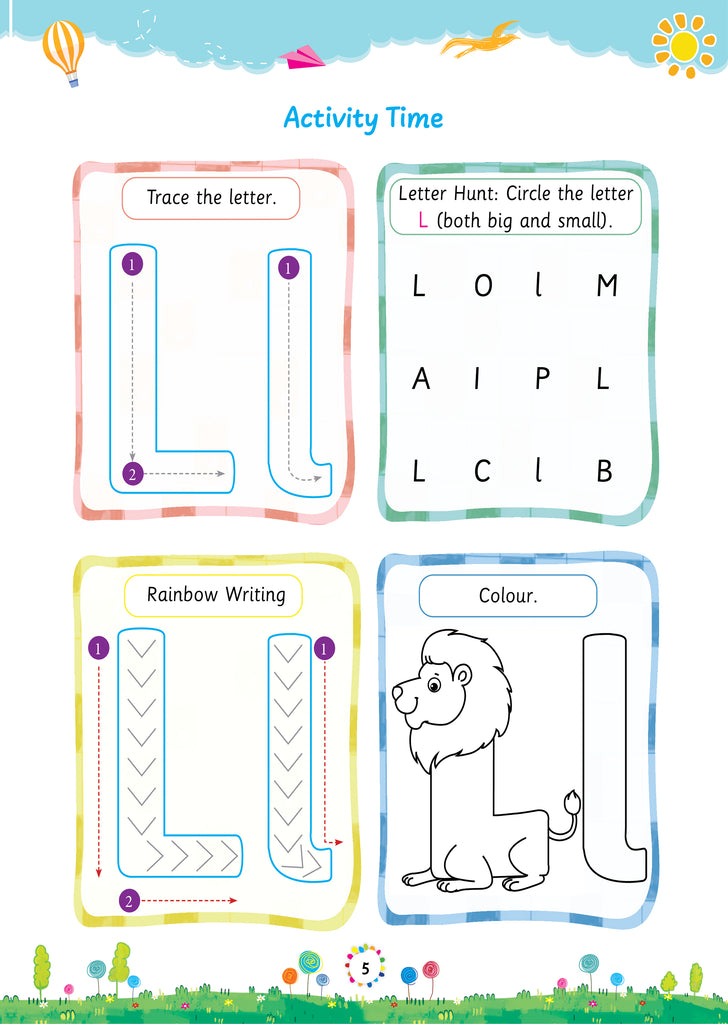 Activity Time

Trace the letter.

1
2
1

Letter Hunt: Circle the letter L (both big and small).

L O l M
A I P L
L C l B

Rainbow Writing

1
2
1

Colour.

5